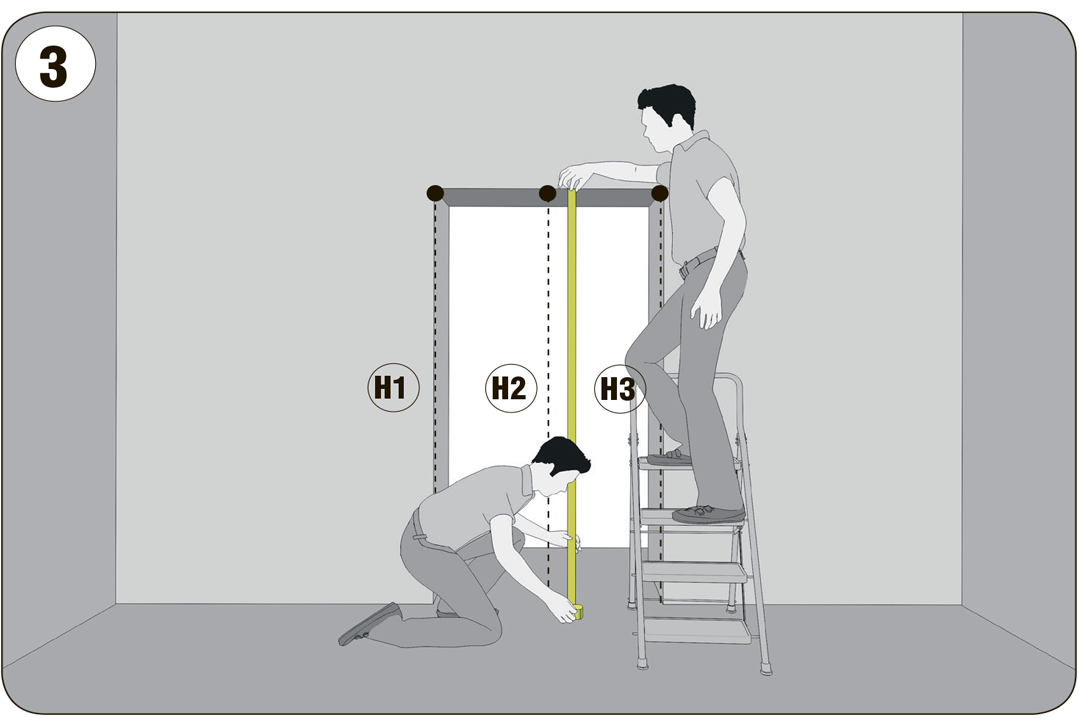 3

H1

H2

H3