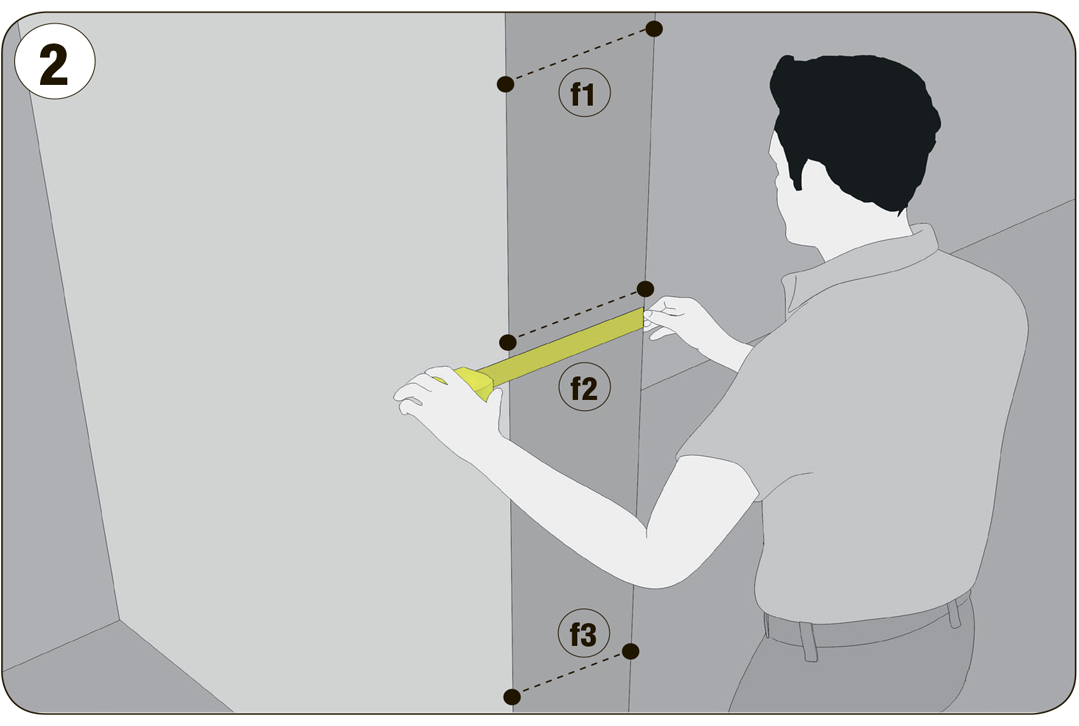 2

f1

f2

f3